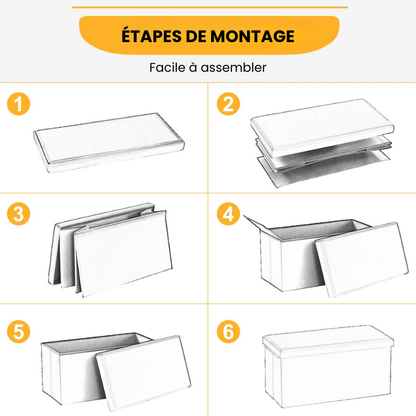 ÉTAPES DE MONTAGE

Facile à assembler

1

2

3

4

5

6