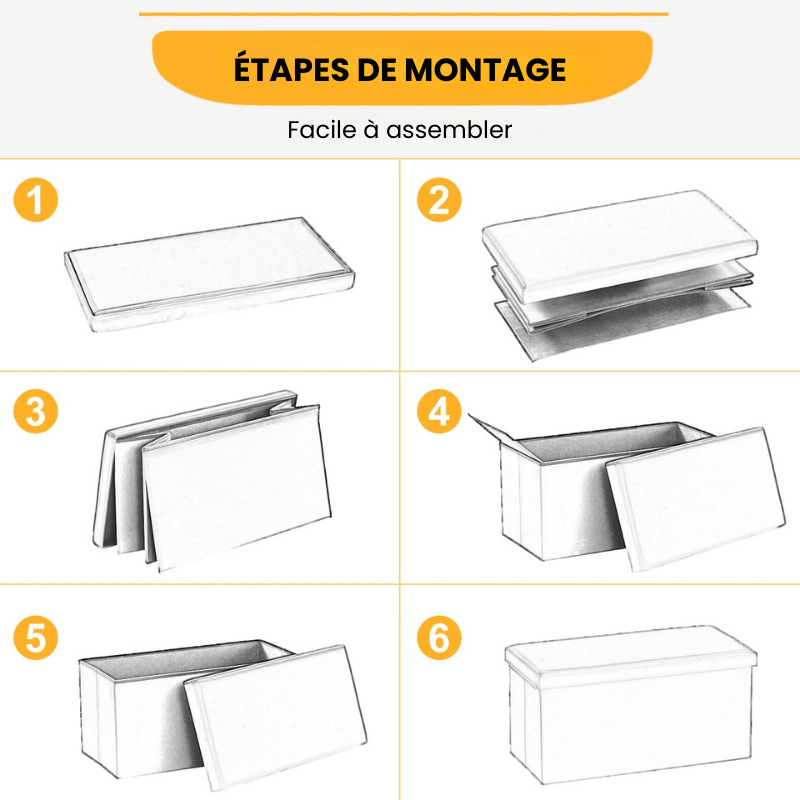 ÉTAPES DE MONTAGE

Facile à assembler

1

2

3

4

5

6