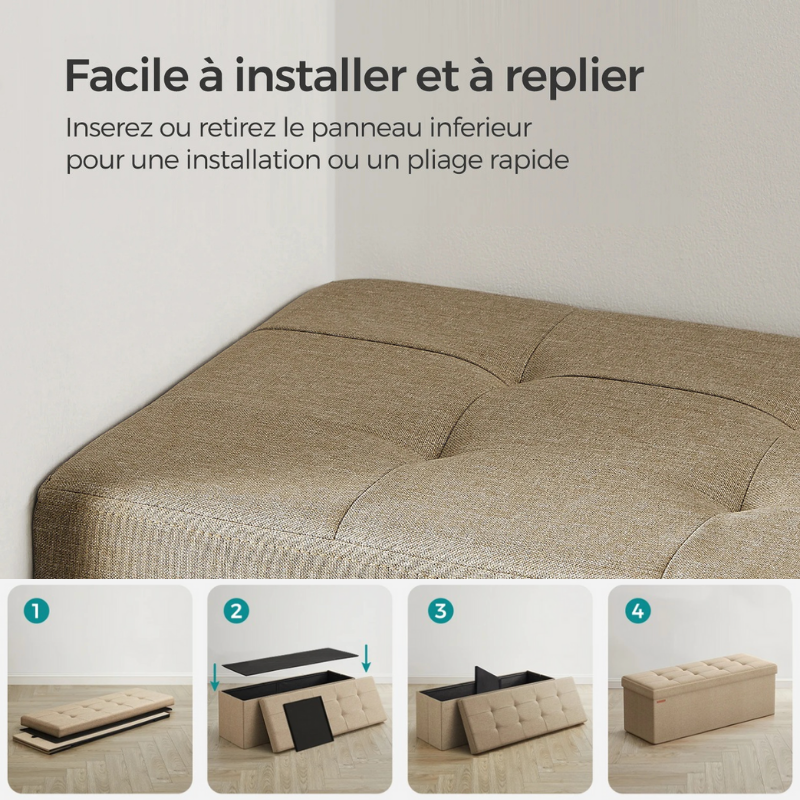 Facile à installer et à replier

Inserez ou retirez le panneau inferieur pour une installation ou un pliage rapide

1

2

3

4