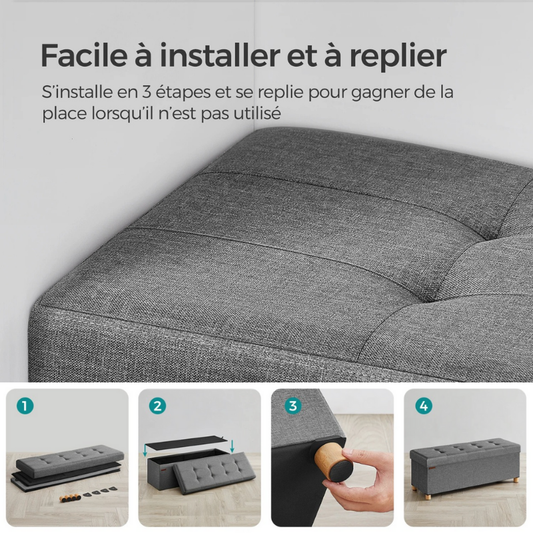 Facile à installer et à replier

S'installe en 3 étapes et se replie pour gagner de la place lorsqu'il n'est pas utilisé

1

2

3

4