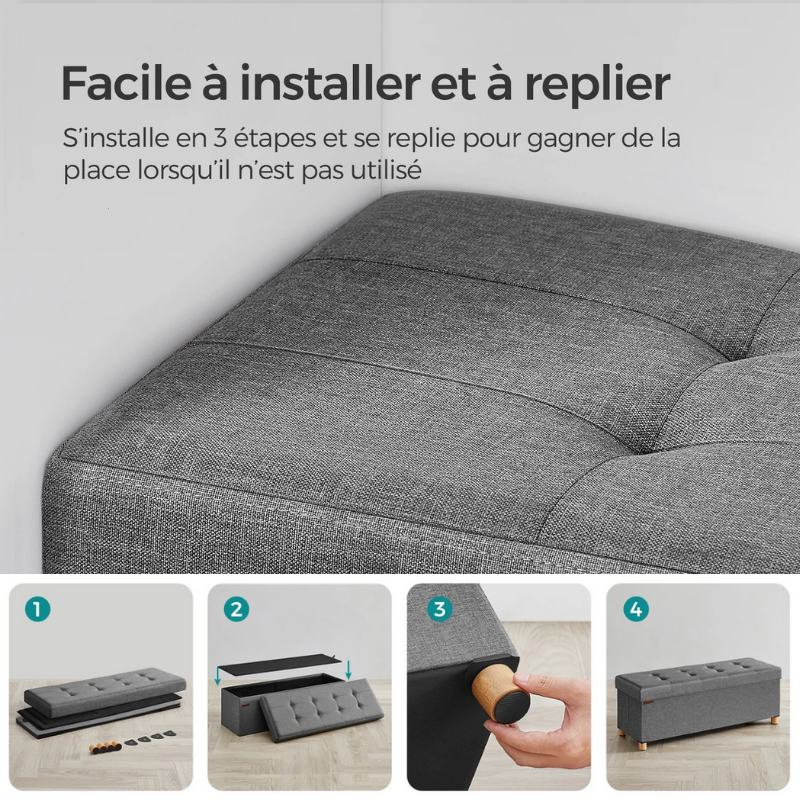 Facile à installer et à replier

S'installe en 3 étapes et se replie pour gagner de la place lorsqu'il n'est pas utilisé

1

2

3

4